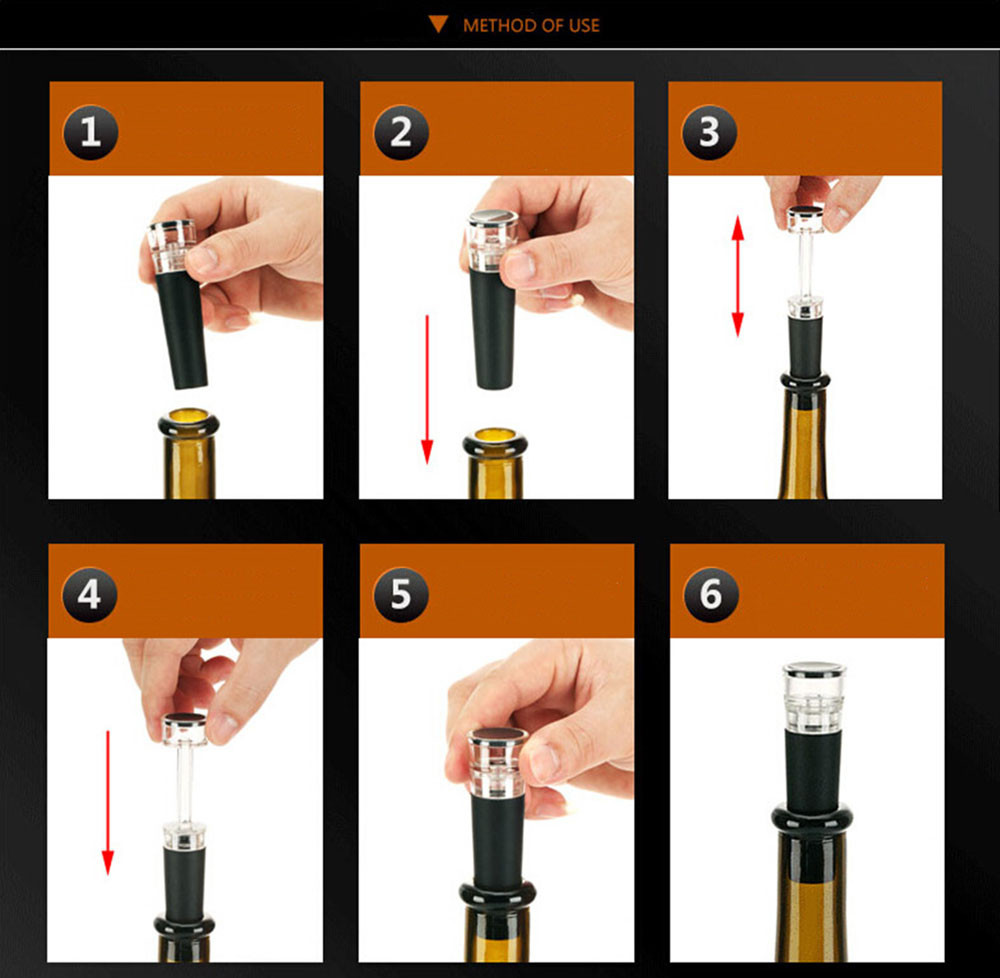 METHOD OF USE

1

2

3

4

5

6